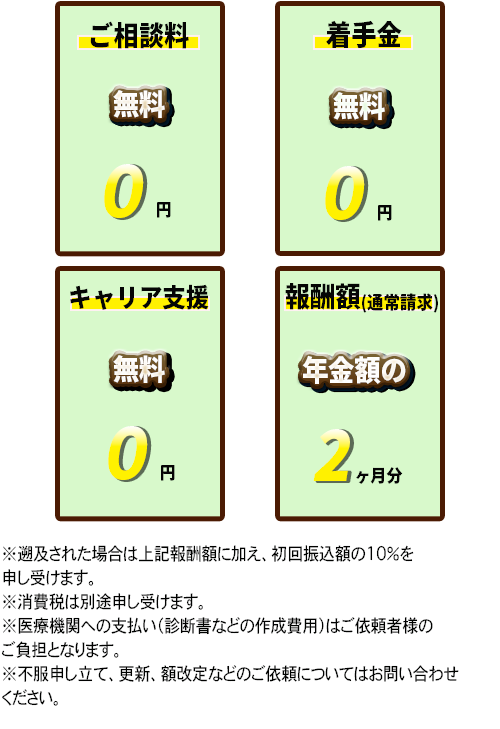 ご相談料

無料

0円

着手金

無料

0円

キャリア支援

無料

0円

報酬額(通常請求)

年金額の

2ヶ月分

※遡及された場合は上記報酬額に加え、初回振込額の10%を申し受けます。
※消費税は別途申し受けます。
※医療機関への支払い(診断書などの作成費用)はご依頼者様のご負担となります。
※不服申し立て、更新、額改定などのご依頼についてはお問い合わせください。